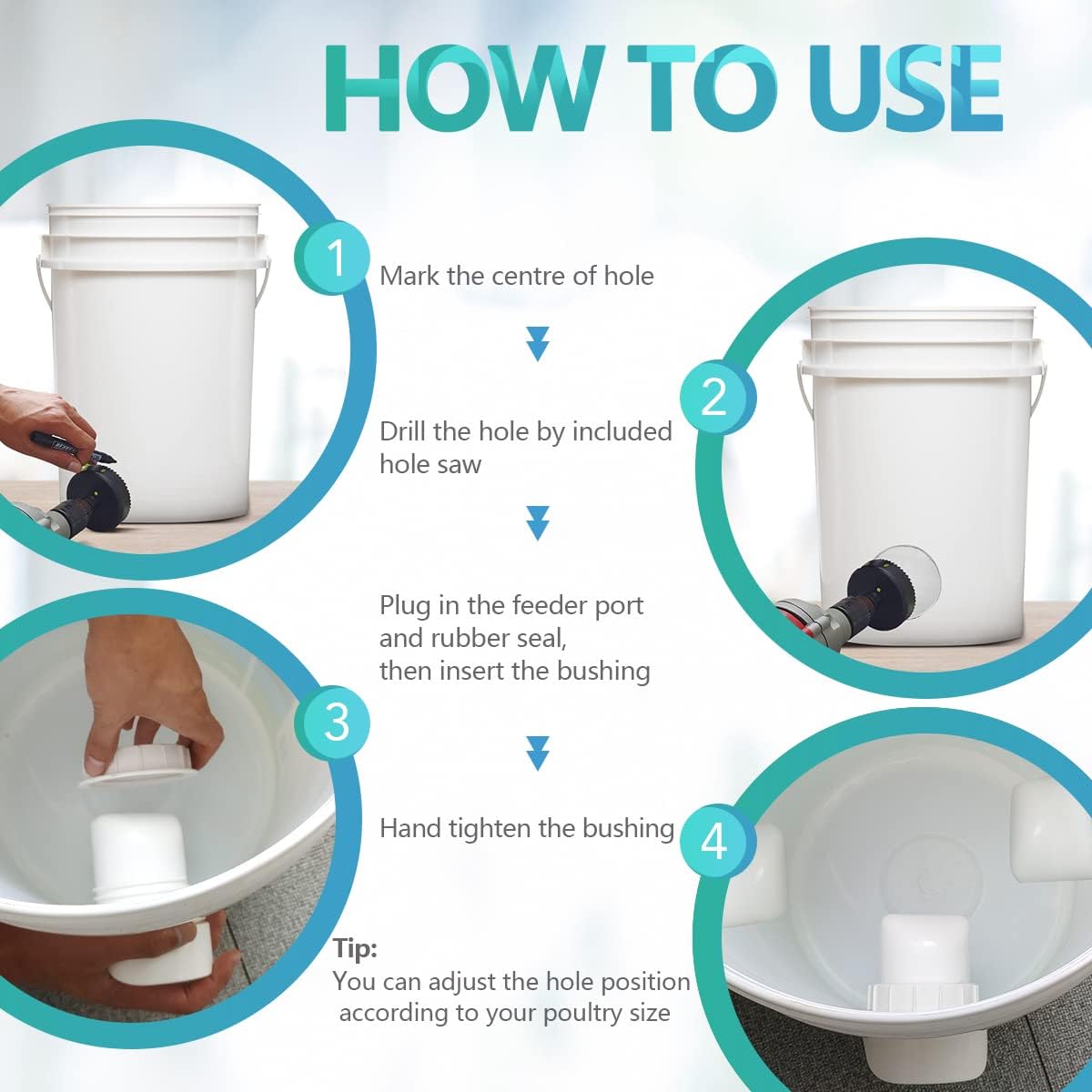 HOW TO USE

1

Mark the centre of hole

2

Drill the hole by included hole saw

Plug in the feeder port and rubber seal, then insert the bushing

3

Hand tighten the bushing

4

Tip:
You can adjust the hole position according to your poultry size