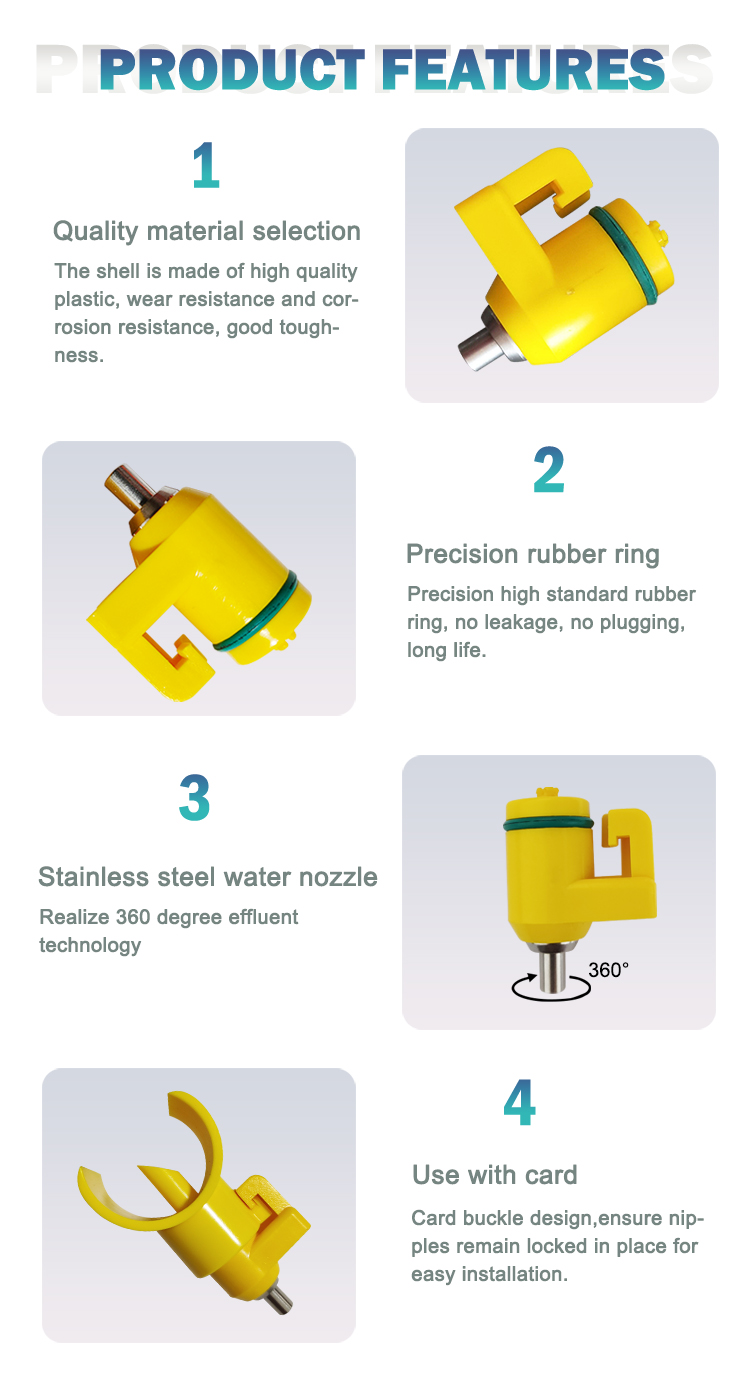 PRODUCT FEATURES

1

Quality material selection

The shell is made of high quality plastic, wear resistance and corrosion resistance, good toughness.

2

Precision rubber ring

Precision high standard rubber ring, no leakage, no plugging, long life.

3

Stainless steel water nozzle

Realize 360 degree effluent technology

360°

4

Use with card

Card buckle design,ensure nipples remain locked in place for easy installation.