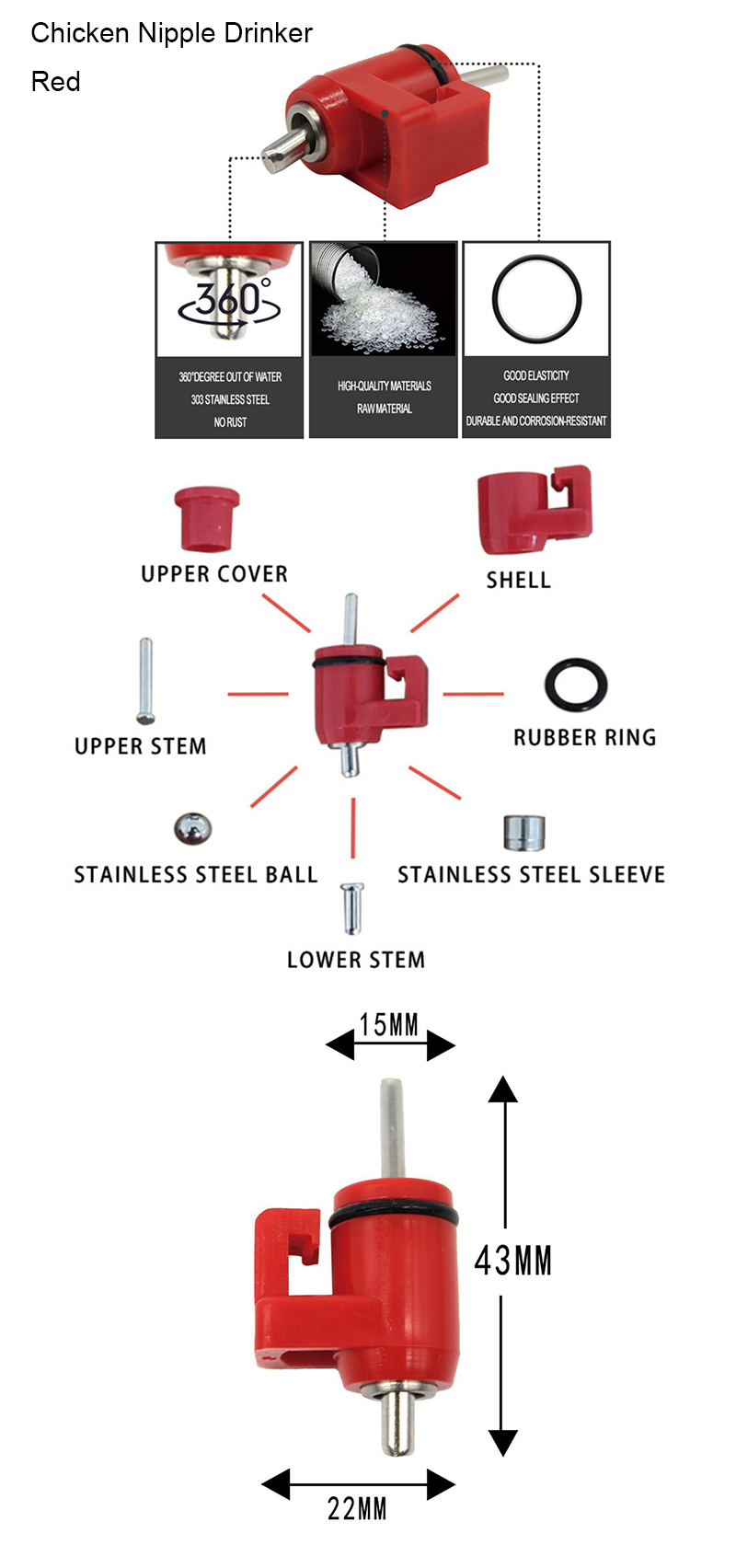 Chicken Nipple Drinker

Red

360°

360°DEGREE OUT OF WATER
303 STAINLESS STEEL
NO RUST

HIGH-QUALITY MATERIALS
RAW MATERIAL

GOOD ELASTICITY
GOOD SEALING EFFECT
DURABLE AND CORROSION-RESISTANT

UPPER COVER

SHELL

UPPER STEM

RUBBER RING

STAINLESS STEEL BALL

STAINLESS STEEL SLEEVE

LOWER STEM

15MM

43MM

22MM