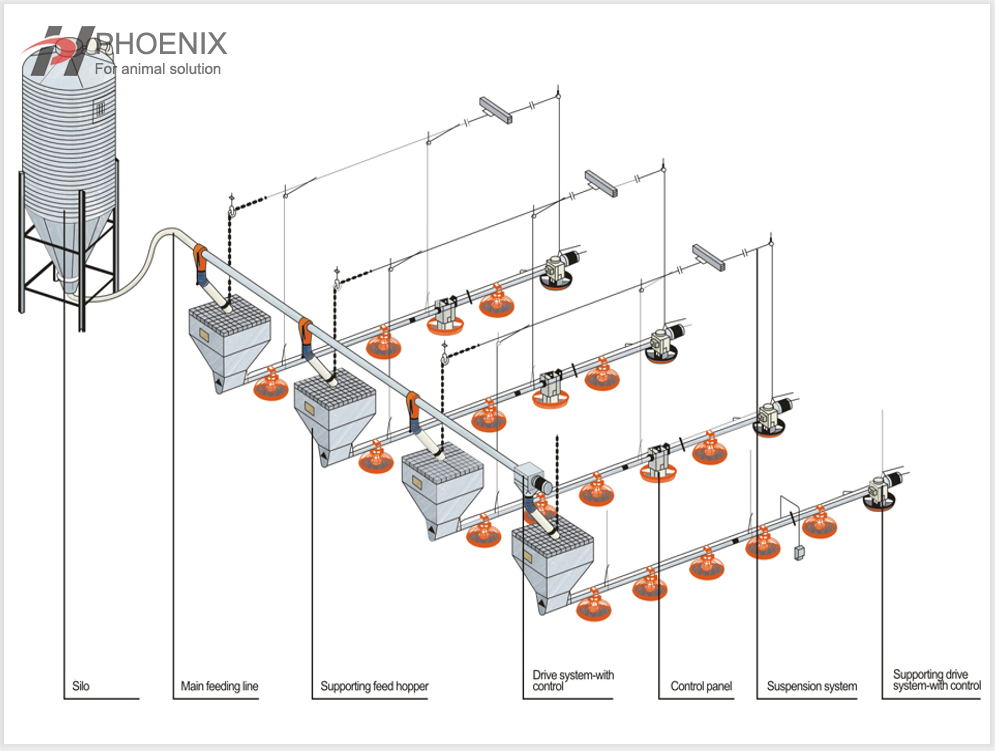 PHOENIX
For animal solution

Silo

Main feeding line

Supporting feed hopper

Drive system-with control

Control panel

Suspension system

Supporting drive system-with control