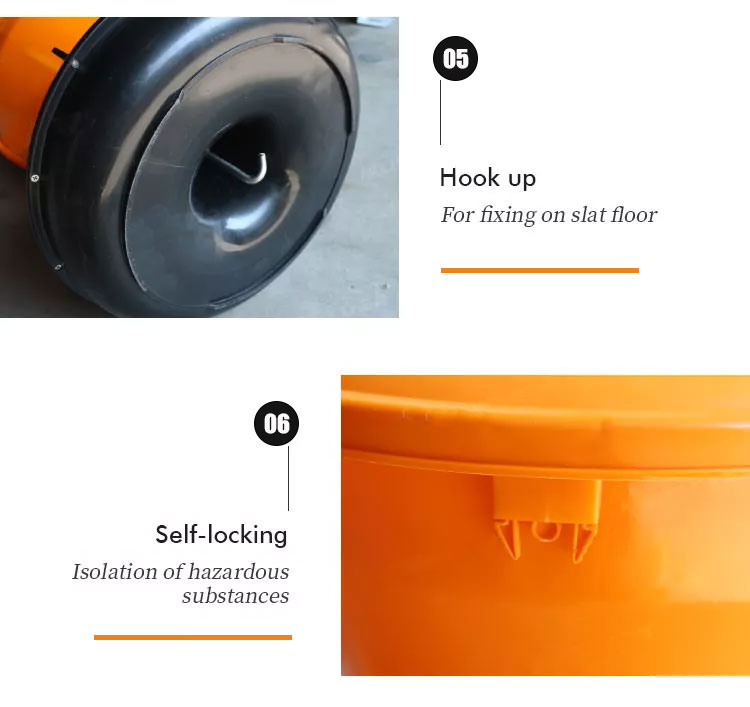 05

Hook up

For fixing on slat floor

06

Self-locking

Isolation of hazardous substances