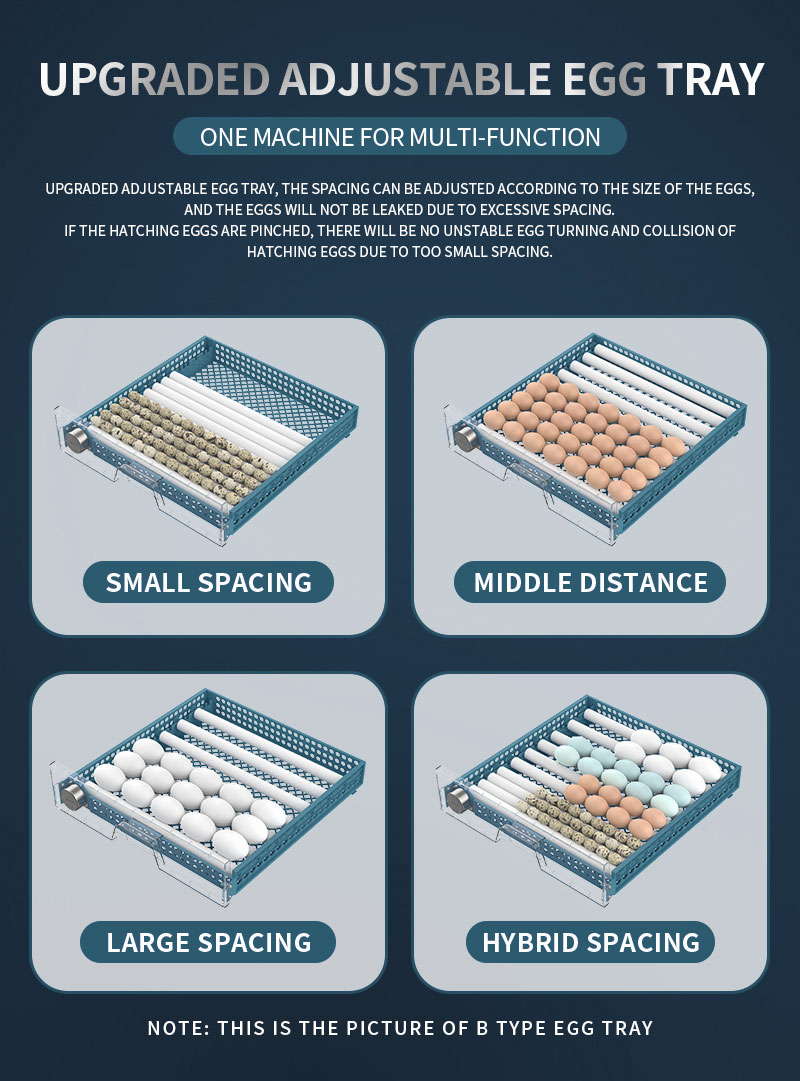 UPGRADED ADJUSTABLE EGG TRAY

ONE MACHINE FOR MULTI-FUNCTION

UPGRADED ADJUSTABLE EGG TRAY, THE SPACING CAN BE ADJUSTED ACCORDING TO THE SIZE OF THE EGGS, AND THE EGGS WILL NOT BE LEAKED DUE TO EXCESSIVE SPACING.
IF THE HATCHING EGGS ARE PINCHED, THERE WILL BE NO UNSTABLE EGG TURNING AND COLLISION OF HATCHING EGGS DUE TO TOO SMALL SPACING.

SMALL SPACING

MIDDLE DISTANCE

LARGE SPACING

HYBRID SPACING

NOTE: THIS IS THE PICTURE OF B TYPE EGG TRAY