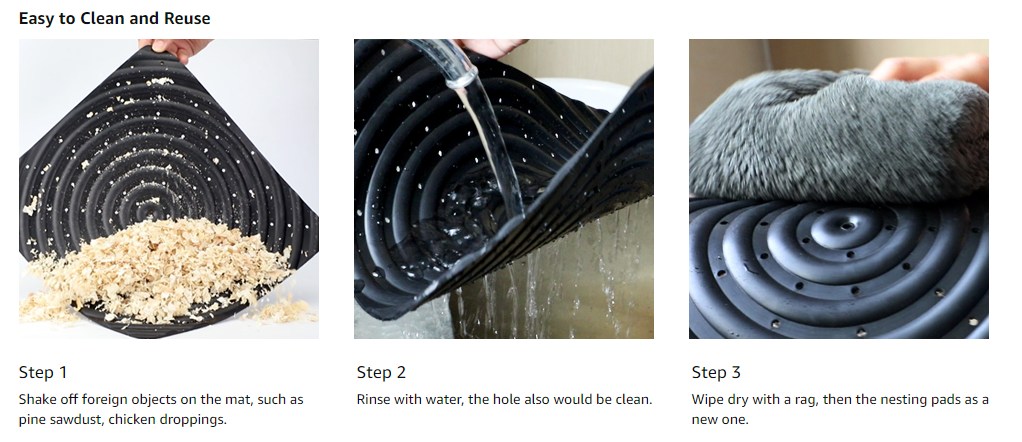 Easy to Clean and Reuse

Step 1
Shake off foreign objects on the mat, such as pine sawdust, chicken droppings.

Step 2
Rinse with water, the hole also would be clean.

Step 3
Wipe dry with a rag, then the nesting pads as a new one.