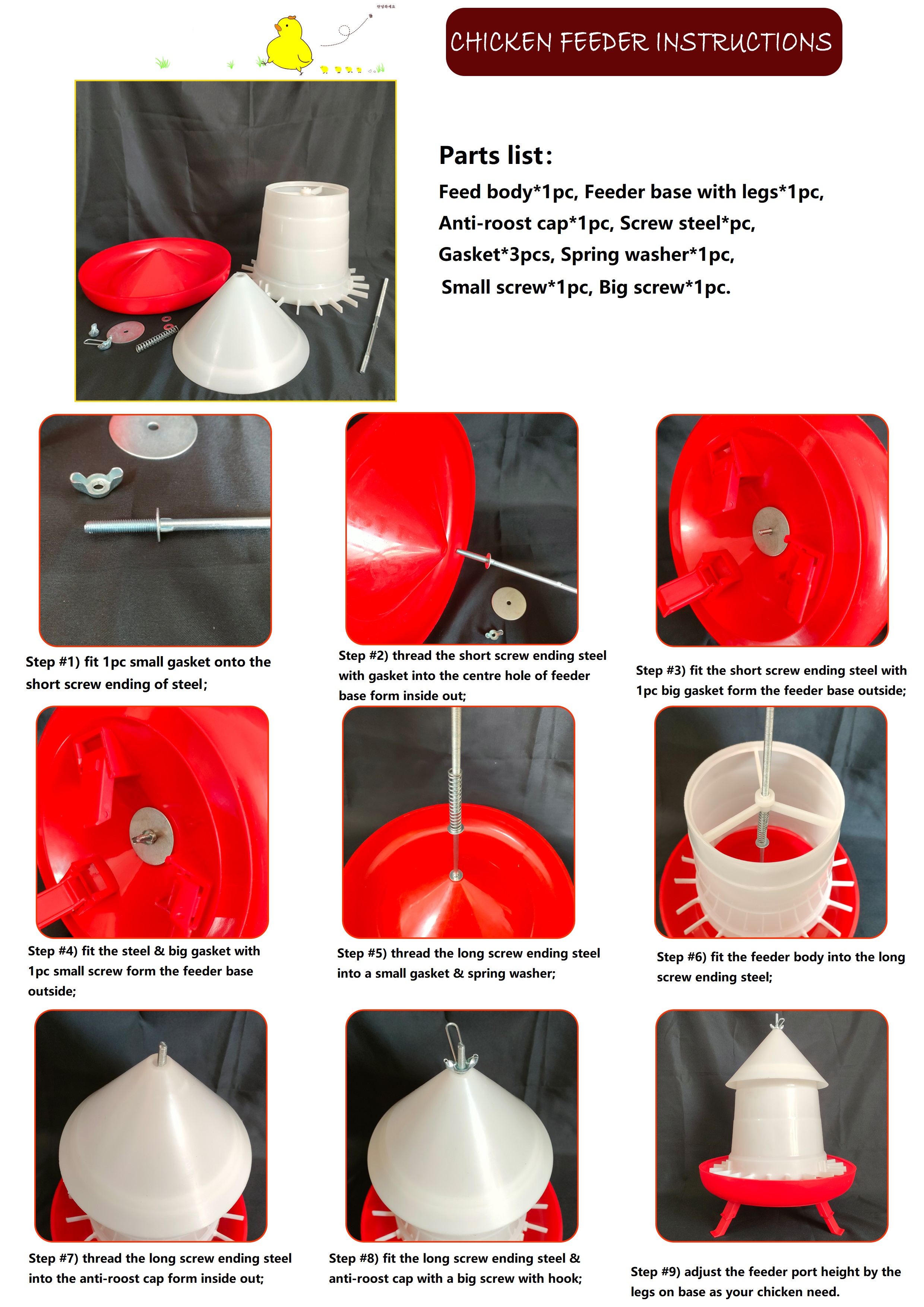 안녕하세요

CHICKEN FEEDER INSTRUCTIONS

Parts list:

Feed body*1pc, Feeder base with legs*1pc, Anti-roost cap*1pc, Screw steel*pc, Gasket*3pcs, Spring washer*1pc, Small screw*1pc, Big screw*1pc.

Step #1) fit 1pc small gasket onto the short screw ending of steel;

Step #2) thread the short screw ending steel with gasket into the centre hole of feeder base form inside out;

Step #3) fit the short screw ending steel with 1pc big gasket form the feeder base outside;

Step #4) fit the steel & big gasket with 1pc small screw form the feeder base outside;

Step #5) thread the long screw ending steel into a small gasket & spring washer;

Step #6) fit the feeder body into the long screw ending steel;

Step #7) thread the long screw ending steel into the anti-roost cap form inside out;

Step #8) fit the long screw ending steel & anti-roost cap with a big screw with hook;

Step #9) adjust the feeder port height by the legs on base as your chicken need.